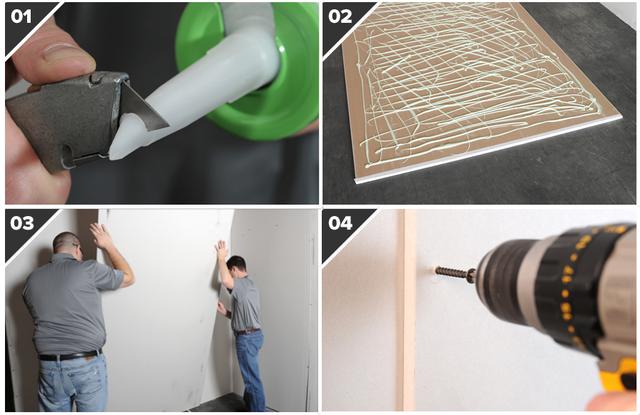 01

02

03

04